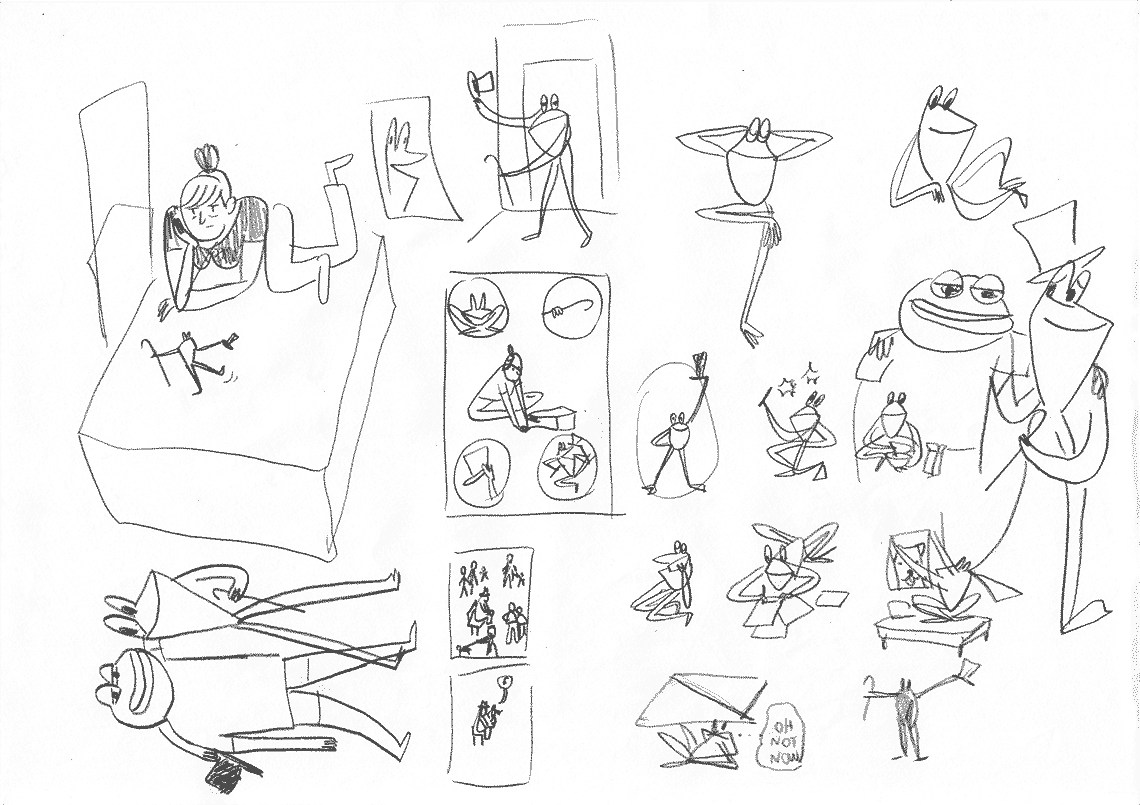 OH NOT NOW